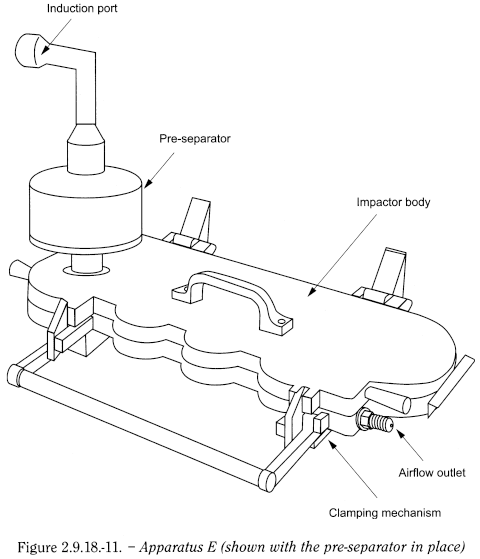 Induction port

Pre-separator

Impactor body

Airflow outlet

Clamping mechanism

Figure 2.9.18.-11. – Apparatus E (shown with the pre-separator in place)